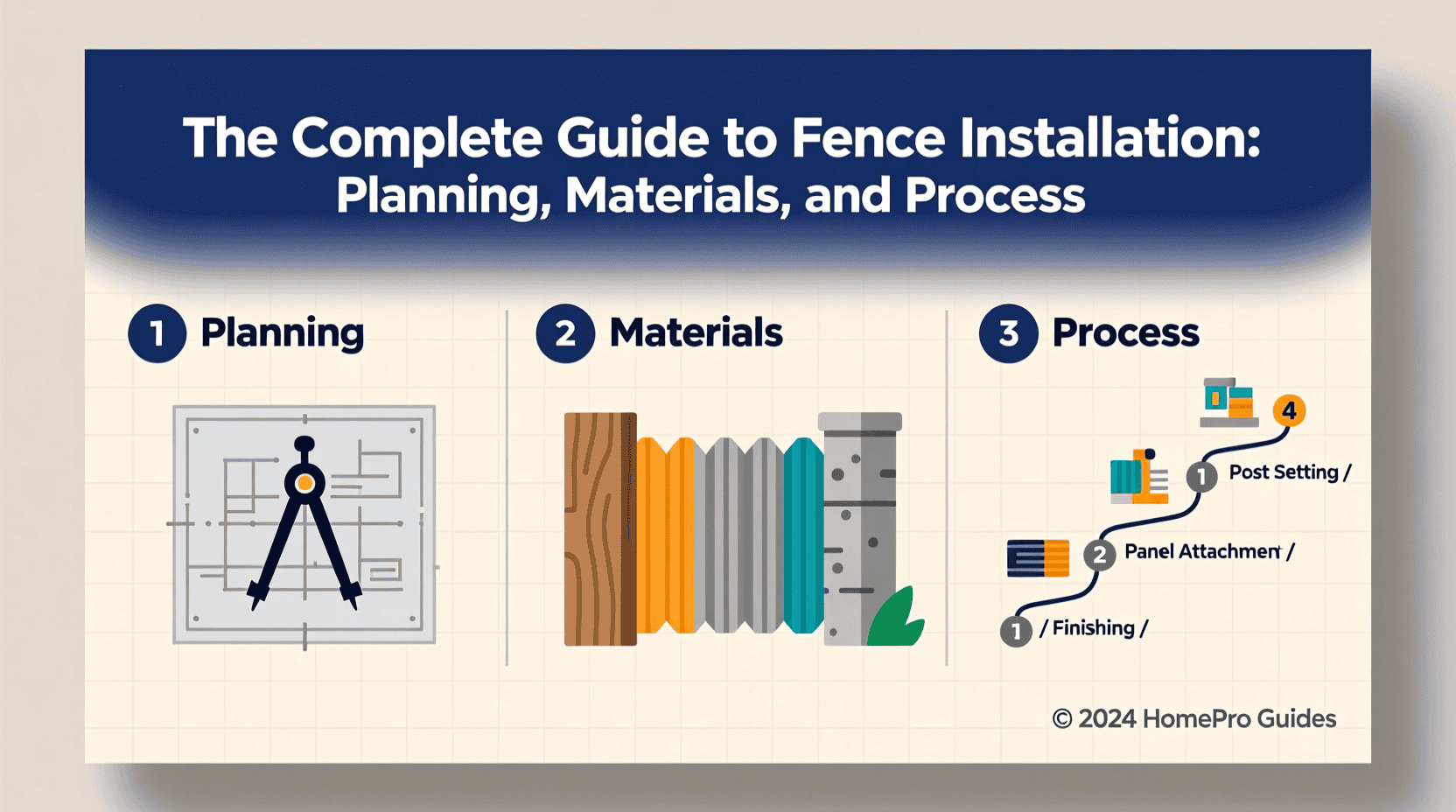 The Complete Guide to Fence Installation: Planning, Materials, and Process

1 Planning

2 Materials

3 Process

4

1 Post Setting /

2 Panel Attachment /

1 / Finishing /

© 2024 HomePro Guides